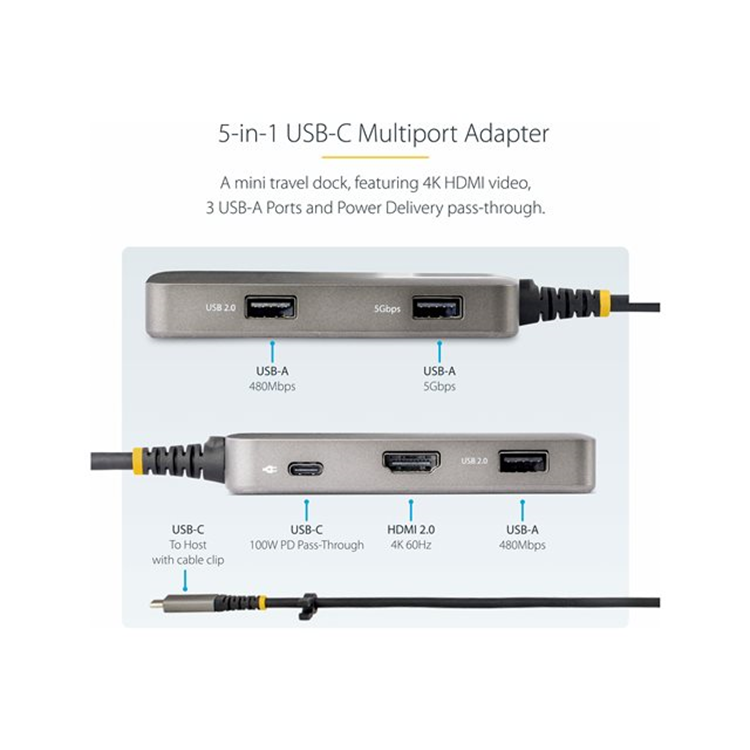 5-in-1 USB-C Multiport Adapter

A mini travel dock, featuring 4K HDMI video, 3 USB-A Ports and Power Delivery pass-through.

USB 2.0

5Gbps

USB-A
480Mbps

USB-A
5Gbps

USB 2.0

USB-C
To Host
with cable clip

USB-C
100W PD Pass-Through

HDMI 2.0
4K 60Hz

USB-A
480Mbps